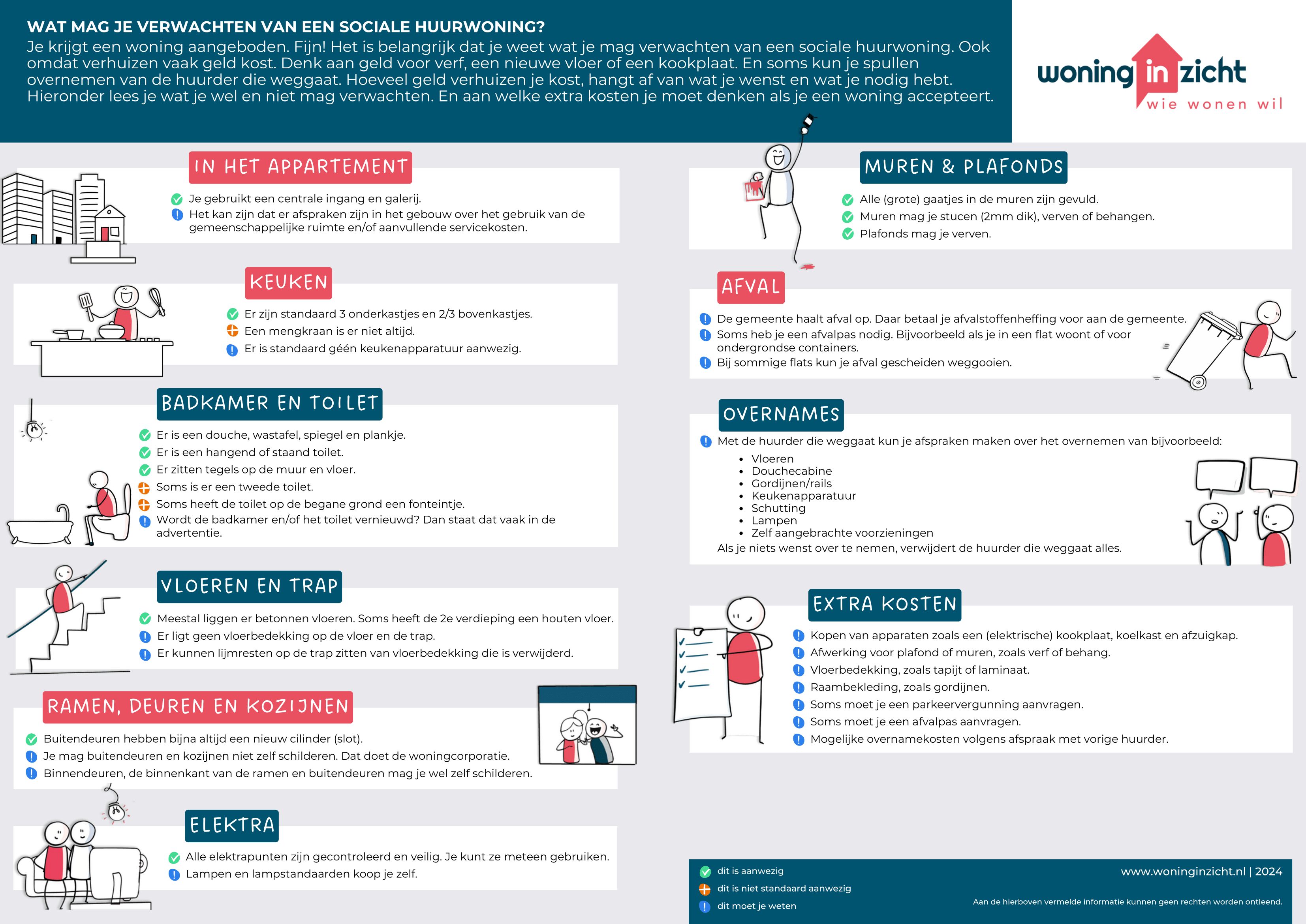 WAT MAG JE VERWACHTEN VAN EEN SOCIALE HUURWONING?
Je krijgt een woning aangeboden. Fijn! Het is belangrijk dat je weet wat je mag verwachten van een sociale huurwoning. Ook omdat verhuizen vaak geld kost. Denk aan geld voor verf, een nieuwe vloer of een kookplaat. En soms kun je spullen overnemen van de huurder die weggaat. Hoeveel geld verhuizen je kost, hangt af van wat je wenst en wat je nodig hebt. Hieronder lees je wat je wel en niet mag verwachten. En aan welke extra kosten je moet denken als je een woning accepteert.

woning in zicht
wie wonen wil

IN HET APPARTEMENT
Je gebruikt een centrale ingang en galerij.
Het kan zijn dat er afspraken zijn in het gebouw over het gebruik van de gemeenschappelijke ruimte en/of aanvullende servicekosten.

KEUKEN
Er zijn standaard 3 onderkastjes en 2/3 bovenkastjes.
Een mengkraan is er niet altijd.
Er is standaard géén keukenapparatuur aanwezig.

BADKAMER EN TOILET
Er is een douche, wastafel, spiegel en plankje.
Er is een hangend of staand toilet.
Er zitten tegels op de muur en vloer.
Soms is er een tweede toilet.
Soms heeft de toilet op de begane grond een fonteintje.
Wordt de badkamer en/of het toilet vernieuwd? Dan staat dat vaak in de advertentie.

VLOEREN EN TRAP
Meestal liggen er betonnen vloeren. Soms heeft de 2e verdieping een houten vloer.
Er ligt geen vloerbedekking op de vloer en de trap.
Er kunnen lijmresten op de trap zitten van vloerbedekking die is verwijderd.

RAMEN, DEUREN EN KOZIJNEN
Buitendeuren hebben bijna altijd een nieuw cilinder (slot).
Je mag buitendeuren en kozijnen niet zelf schilderen. Dat doet de woningcorporatie.
Binnendeuren, de binnenkant van de ramen en buitendeuren mag je wel zelf schilderen.

ELEKTRA
Alle elektrapunten zijn gecontroleerd en veilig. Je kunt ze meteen gebruiken.
Lampen en lampstandaarden koop je zelf.

MUREN & PLAFONDS
Alle (grote) gaatjes in de muren zijn gevuld.
Muren mag je stucen (2mm dik), verven of behangen.
Plafonds mag je verven.

AFVAL
De gemeente haalt afval op. Daar betaal je afvalstoffenheffing voor aan de gemeente.
Soms heb je een afvalpas nodig. Bijvoorbeeld als je in een flat woont of voor ondergrondse containers.
Bij sommige flats kun je afval gescheiden weggooien.

OVERNAMES
Met de huurder die weggaat kun je afspraken maken over het overnemen van bijvoorbeeld:
• Vloeren
• Douchecabine
• Gordijnen/rails
• Keukenapparatuur
• Schutting
• Lampen
• Zelf aangebrachte voorzieningen
Als je niets wenst over te nemen, verwijdert de huurder die weggaat alles.

EXTRA KOSTEN
Kopen van apparaten zoals een (elektrische) kookplaat, koelkast en afzuigkap.
Afwerking voor plafond of muren, zoals verf of behang.
Vloerbedekking, zoals tapijt of laminaat.
Raambekleding, zoals gordijnen.
Soms moet je een parkeervergunning aanvragen.
Soms moet je een afvalpas aanvragen.
Mogelijke overnamekosten volgens afspraak met vorige huurder.

dit is aanwezig
dit is niet standaard aanwezig
dit moet je weten
www.woninginzicht.nl | 2024
Aan de hierboven vermelde informatie kunnen geen rechten worden ontleend.