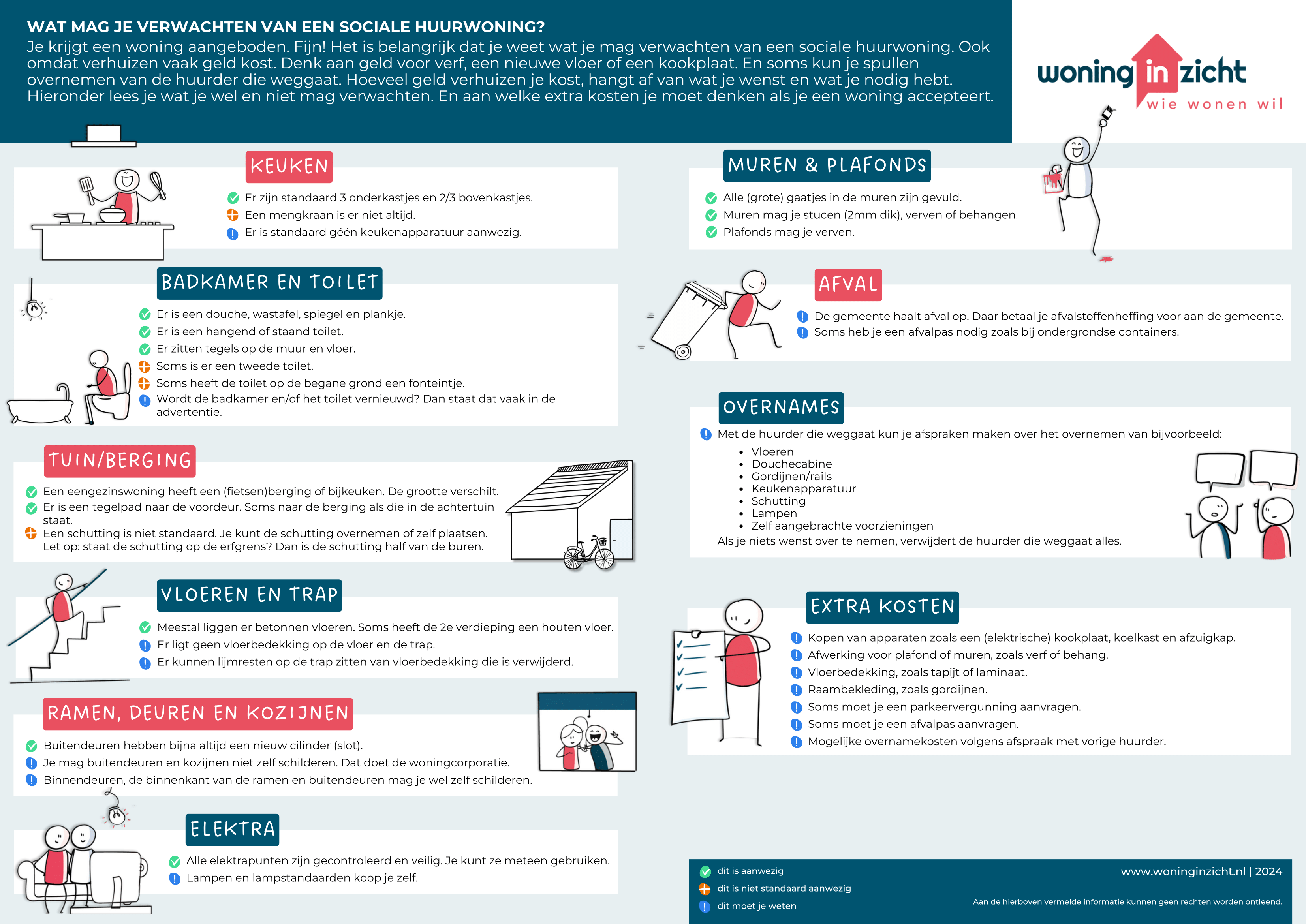 WAT MAG JE VERWACHTEN VAN EEN SOCIALE HUURWONING?
Je krijgt een woning aangeboden. Fijn! Het is belangrijk dat je weet wat je mag verwachten van een sociale huurwoning. Ook omdat verhuizen vaak geld kost. Denk aan geld voor verf, een nieuwe vloer of een kookplaat. En soms kun je spullen overnemen van de huurder die weggaat. Hoeveel geld verhuizen je kost, hangt af van wat je wenst en wat je nodig hebt. Hieronder lees je wat je wel en niet mag verwachten. En aan welke extra kosten je moet denken als je een woning accepteert.

woning in zicht
wie wonen wil

KEUKEN
Er zijn standaard 3 onderkastjes en 2/3 bovenkastjes.
Een mengkraan is er niet altijd.
Er is standaard géén keukenapparatuur aanwezig.

BADKAMER EN TOILET
Er is een douche, wastafel, spiegel en plankje.
Er is een hangend of staand toilet.
Er zitten tegels op de muur en vloer.
Soms is er een tweede toilet.
Soms heeft de toilet op de begane grond een fonteintje.
Wordt de badkamer en/of het toilet vernieuwd? Dan staat dat vaak in de advertentie.

TUIN/BERGING
Een eengezinswoning heeft een (fietsen)berging of bijkeuken. De grootte verschilt.
Er is een tegelpad naar de voordeur. Soms naar de berging als die in de achtertuin staat.
Een schutting is niet standaard. Je kunt de schutting overnemen of zelf plaatsen. Let op: staat de schutting op de erfgrens? Dan is de schutting half van de buren.

VLOEREN EN TRAP
Meestal liggen er betonnen vloeren. Soms heeft de 2e verdieping een houten vloer.
Er ligt geen vloerbedekking op de vloer en de trap.
Er kunnen lijmresten op de trap zitten van vloerbedekking die is verwijderd.

RAMEN, DEUREN EN KOZIJNEN
Buitendeuren hebben bijna altijd een nieuw cilinder (slot).
Je mag buitendeuren en kozijnen niet zelf schilderen. Dat doet de woningcorporatie.
Binnendeuren, de binnenkant van de ramen en buitendeuren mag je wel zelf schilderen.

ELEKTRA
Alle elektrapunten zijn gecontroleerd en veilig. Je kunt ze meteen gebruiken.
Lampen en lampstandaarden koop je zelf.

MUREN & PLAFONDS
Alle (grote) gaatjes in de muren zijn gevuld.
Muren mag je stucen (2mm dik), verven of behangen.
Plafonds mag je verven.

AFVAL
De gemeente haalt afval op. Daar betaal je afvalstoffenheffing voor aan de gemeente.
Soms heb je een afvalpas nodig zoals bij ondergrondse containers.

OVERNAMES
Met de huurder die weggaat kun je afspraken maken over het overnemen van bijvoorbeeld:
• Vloeren
• Douchecabine
• Gordijnen/rails
• Keukenapparatuur
• Schutting
• Lampen
• Zelf aangebrachte voorzieningen
Als je niets wenst over te nemen, verwijdert de huurder die weggaat alles.

EXTRA KOSTEN
Kopen van apparaten zoals een (elektrische) kookplaat, koelkast en afzuigkap.
Afwerking voor plafond of muren, zoals verf of behang.
Vloerbedekking, zoals tapijt of laminaat.
Raambekleding, zoals gordijnen.
Soms moet je een parkeervergunning aanvragen.
Soms moet je een afvalpas aanvragen.
Mogelijke overnamekosten volgens afspraak met vorige huurder.

dit is aanwezig
dit is niet standaard aanwezig
dit moet je weten
www.woninginzicht.nl | 2024
Aan de hierboven vermelde informatie kunnen geen rechten worden ontleend.